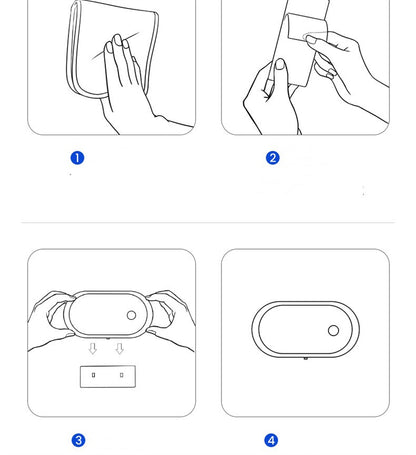 1

2

3

4