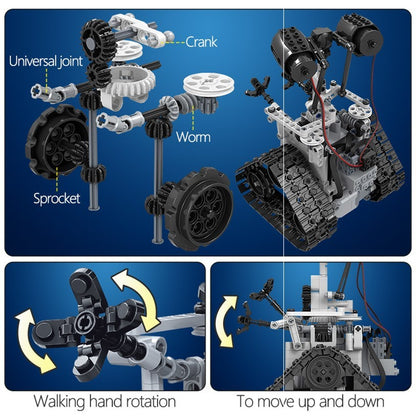 Crank
Universal joint
Worm
Sprocket
Walking hand rotation
To move up and down